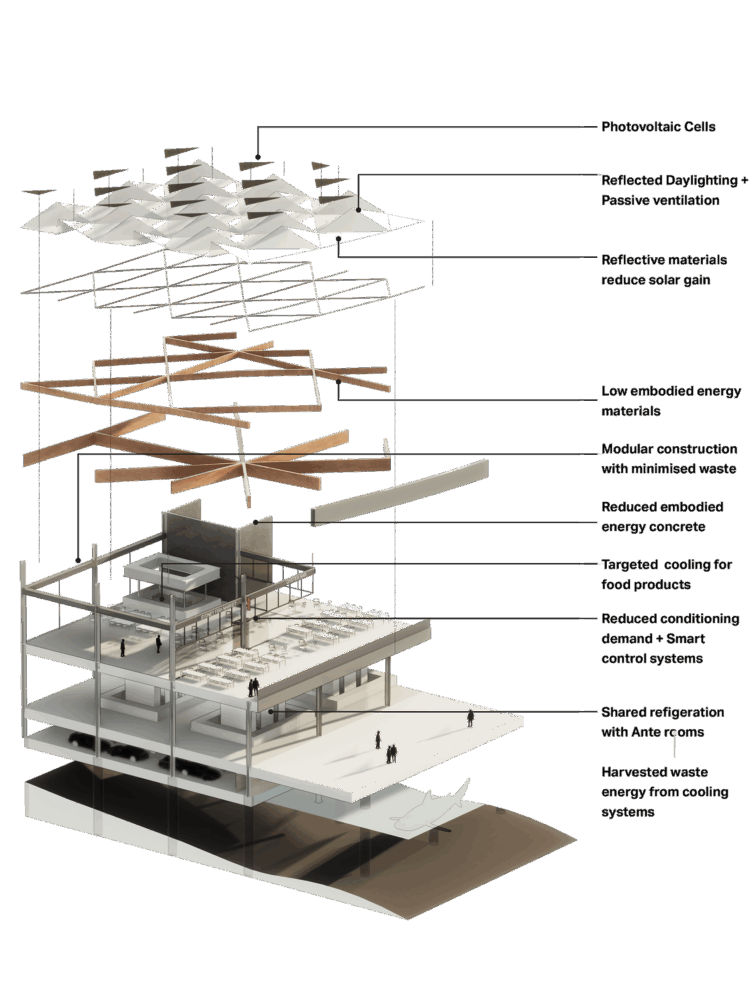 Photovoltaic Cells

Reflected Daylighting + Passive ventilation

Reflective materials reduce solar gain

Low embodied energy materials

Modular construction with minimised waste

Reduced embodied energy concrete

Targeted  cooling for food products

Reduced conditioning demand + Smart control systems

Shared refigeration with Ante rooms

Harvested waste energy from cooling systems