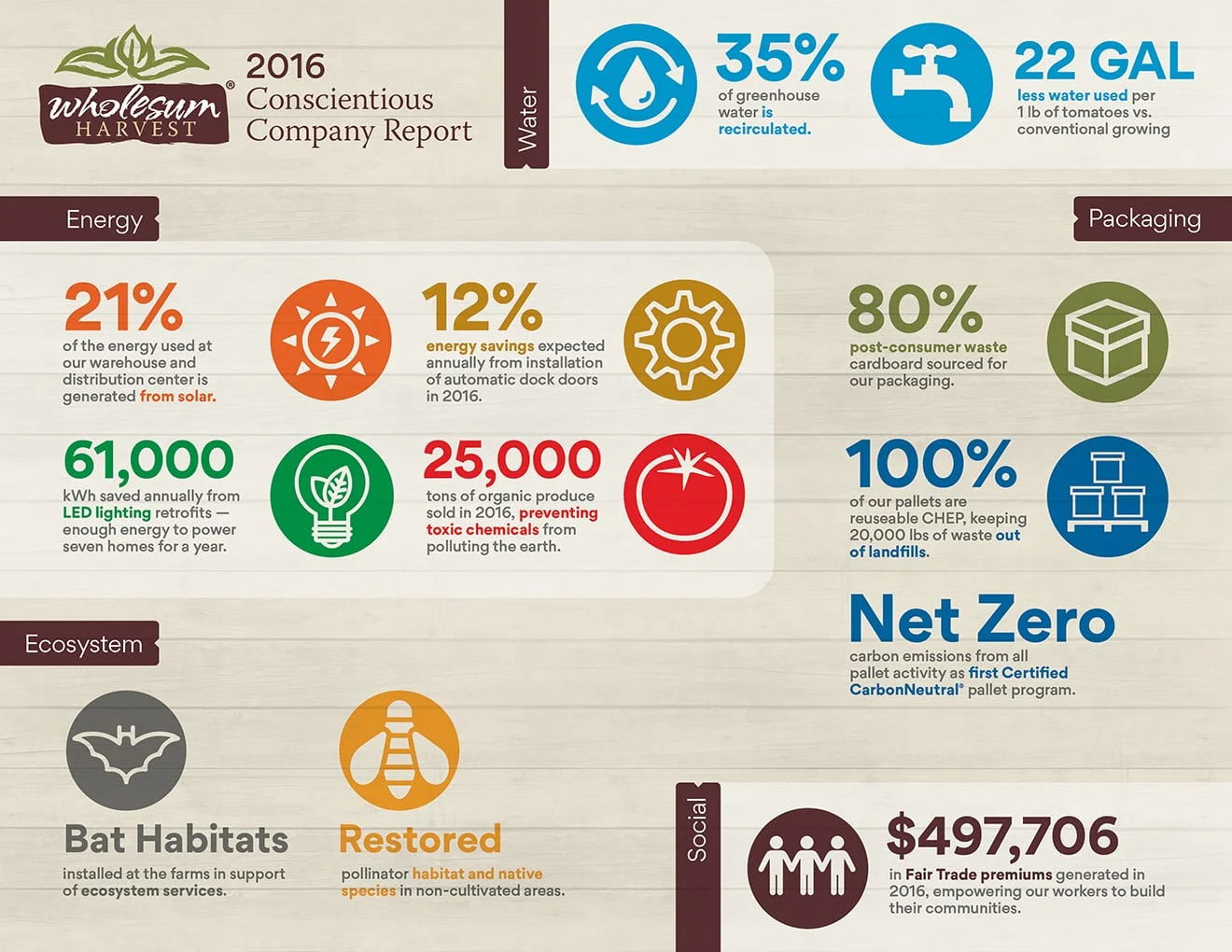 wholesum® HARVEST

2016 Conscientious Company Report

Water

35%
of greenhouse water is recirculated.

22 GAL
less water used per 1 lb of tomatoes vs. conventional growing

Energy

21%
of the energy used at our warehouse and distribution center is generated from solar.

12%
energy savings expected annually from installation of automatic dock doors in 2016.

61,000
kWh saved annually from LED lighting retrofits — enough energy to power seven homes for a year.

25,000
tons of organic produce sold in 2016, preventing toxic chemicals from polluting the earth.

Packaging

80%
post-consumer waste cardboard sourced for our packaging.

100%
of our pallets are reuseable CHEP, keeping 20,000 lbs of waste out of landfills.

Net Zero
carbon emissions from all pallet activity as first Certified CarbonNeutral® pallet program.

Ecosystem

Bat Habitats
installed at the farms in support of ecosystem services.

Restored
pollinator habitat and native species in non-cultivated areas.

Social

$497,706
in Fair Trade premiums generated in 2016, empowering our workers to build their communities.