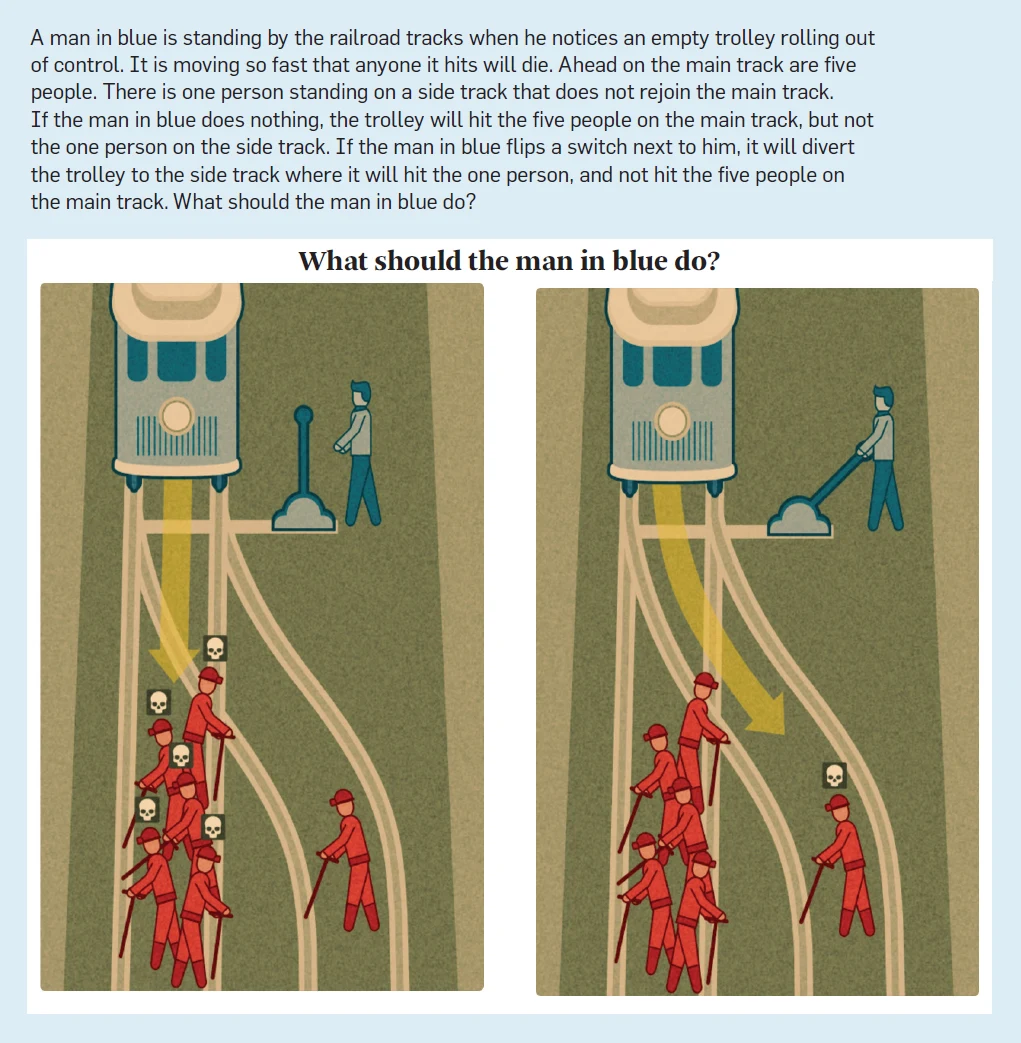 A man in blue is standing by the railroad tracks when he notices an empty trolley rolling out of control. It is moving so fast that anyone it hits will die. Ahead on the main track are five people. There is one person standing on a side track that does not rejoin the main track. If the man in blue does nothing, the trolley will hit the five people on the main track, but not the one person on the side track. If the man in blue flips a switch next to him, it will divert the trolley to the side track where it will hit the one person, and not hit the five people on the main track. What should the man in blue do?

What should the man in blue do?